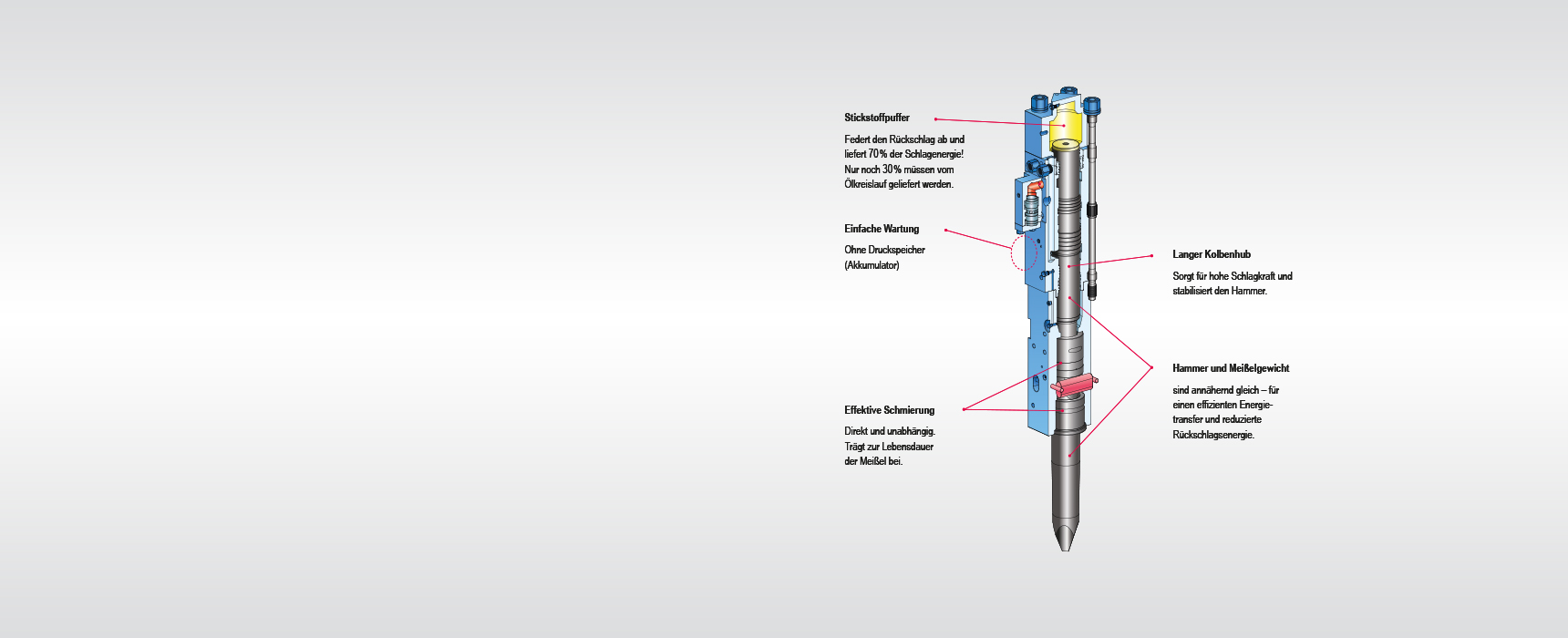 Stickstoffpuffer

Federt den Rückschlag ab und liefert 70% der Schlagenergie! Nur noch 30% müssen vom Ölkreislauf geliefert werden.

Einfache Wartung

Ohne Druckspeicher (Akkumulator)

Effektive Schmierung

Direkt und unabhängig. Trägt zur Lebensdauer der Meißel bei.

Langer Kolbenhub

Sorgt für hohe Schlagkraft und stabilisiert den Hammer.

Hammer und Meißelgewicht

sind annähernd gleich – für einen effizienten Energietransfer und reduzierte Rückschlagsenergie.